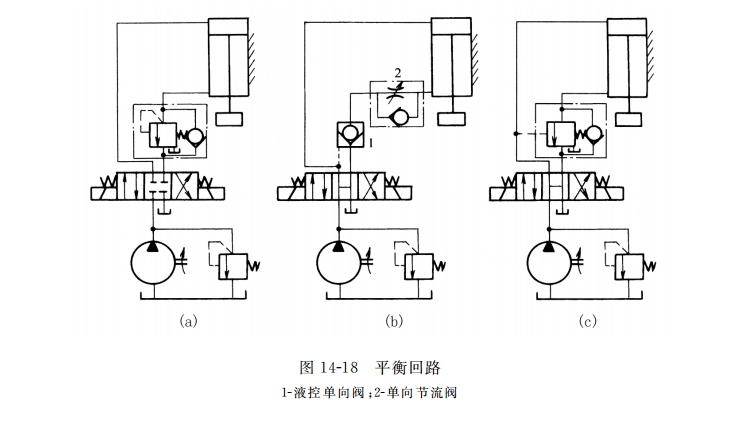 2

1

(a)

(b)

(c)

图 14-18　平衡回路

1-液控单向阀；2-单向节流阀