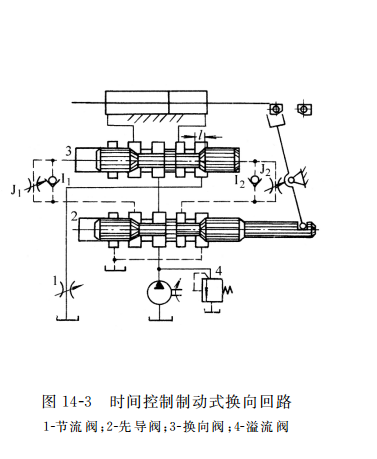 $l$

3

$J_1$

$I_1$

$I_2$

$J_2$

2

1

4

图 14-3　时间控制制动式换向回路

1-节流阀；2-先导阀；3-换向阀；4-溢流阀