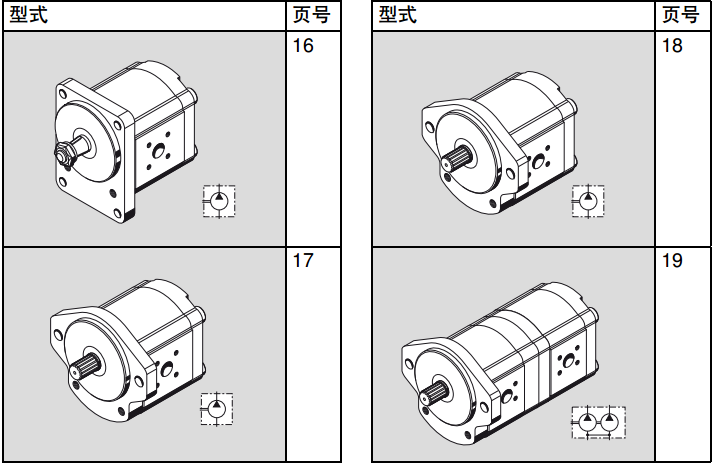 | 型式 | 页号 |
|---|---|
| | 16 |
| | 17 |

| 型式 | 页号 |
|---|---|
| | 18 |
| | 19 |