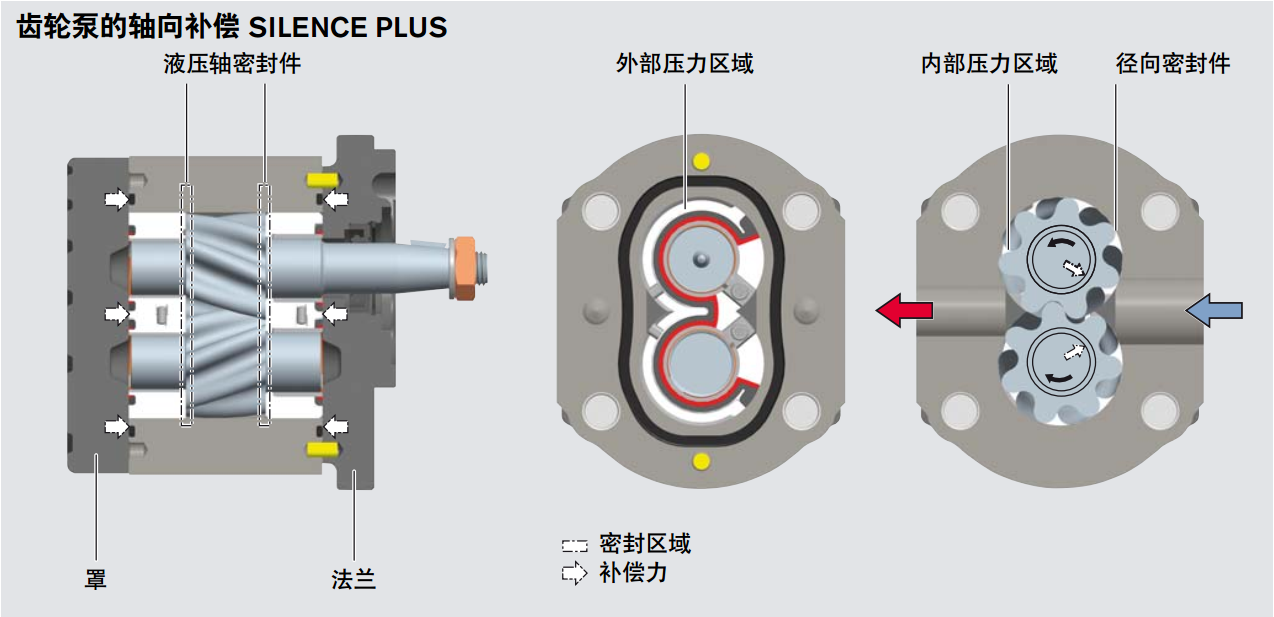 齿轮泵的轴向补偿 SILENCE PLUS

液压轴密封件

外部压力区域

内部压力区域

径向密封件

罩

法兰

密封区域

补偿力